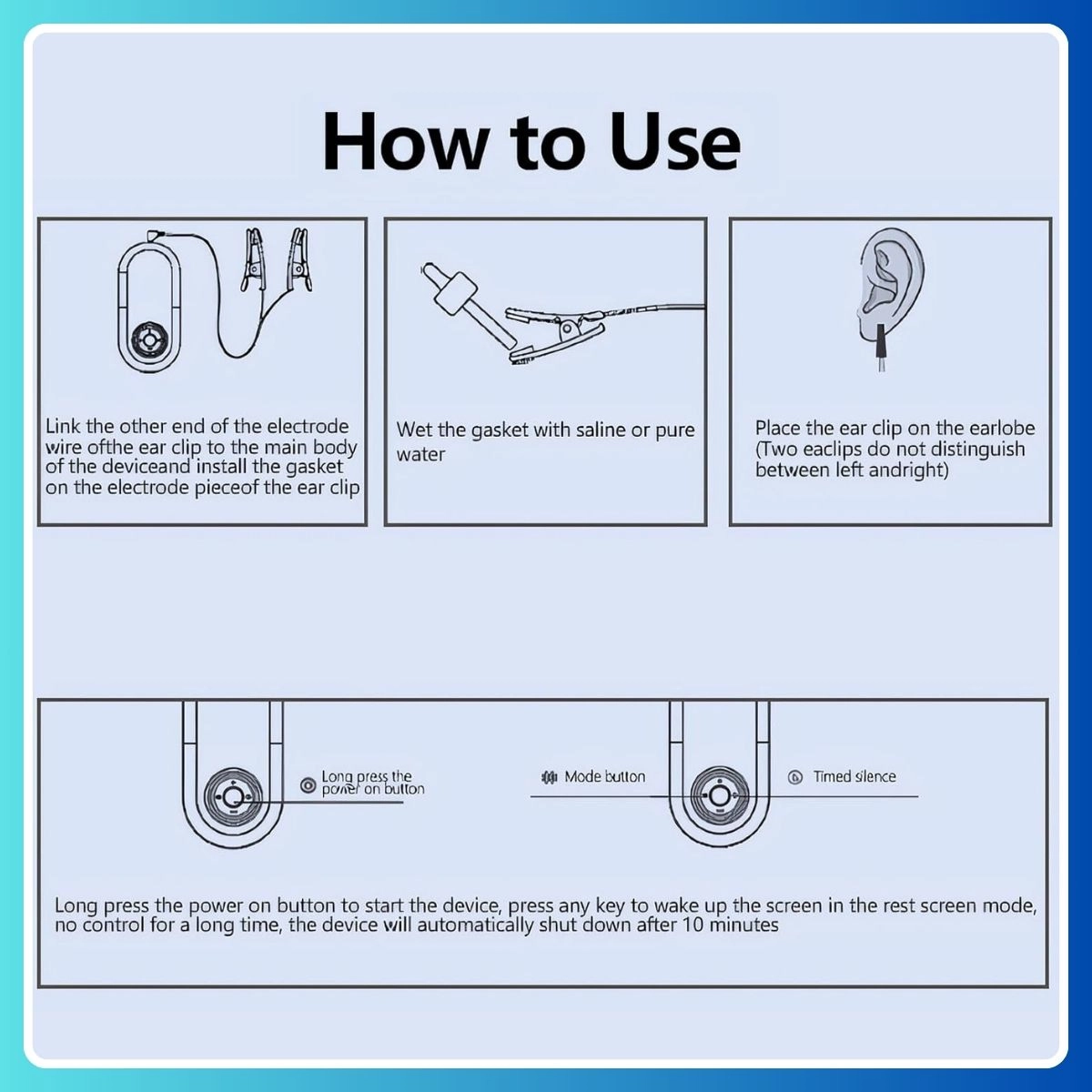 How to Use

Link the other end of the electrode wire ofthe ear clip to the main body of the deviceand install the gasket on the electrode pieceof the ear clip

Wet the gasket with saline or pure water

Place the ear clip on the earlobe (Two eaclips do not distinguish between left andright)

Long press the power on button

Mode button

Timed silence

Long press the power on button to start the device, press any key to wake up the screen in the rest screen mode, no control for a long time, the device will automatically shut down after 10 minutes